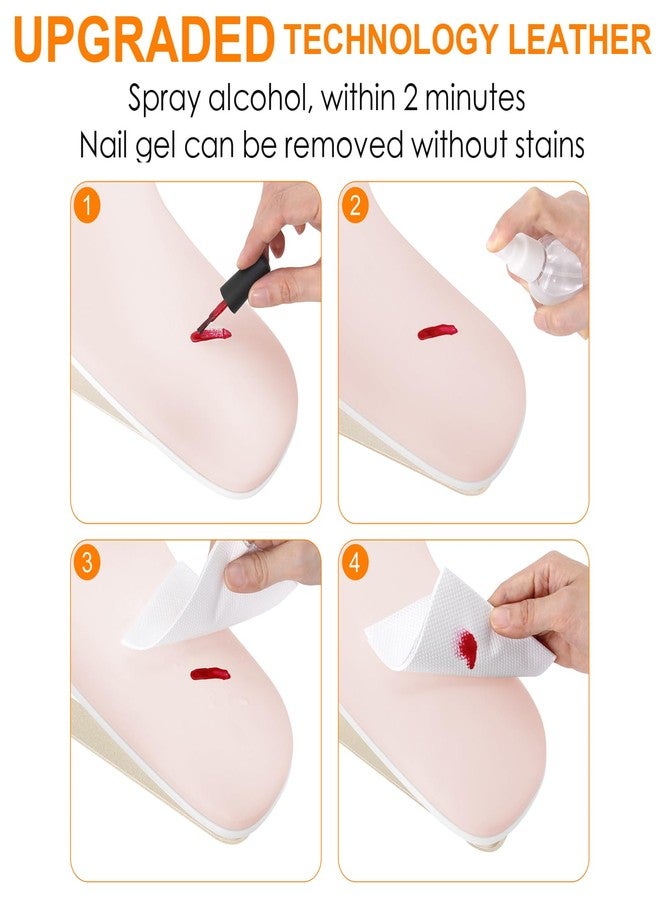 UPGRADED TECHNOLOGY LEATHER

Spray alcohol, within 2 minutes
Nail gel can be removed without stains

1

2

3

4